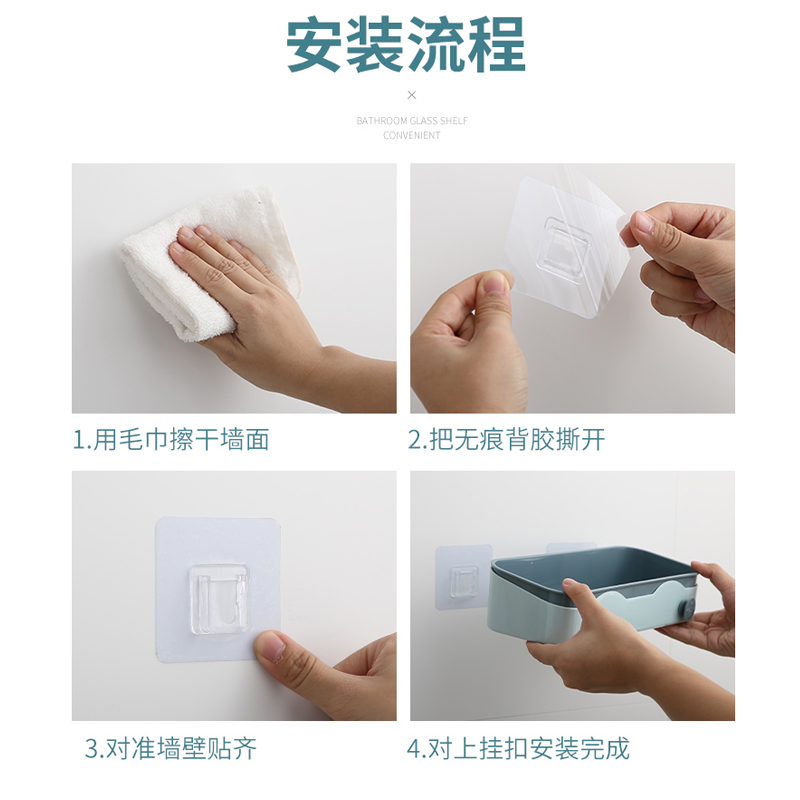 安装流程

×

BATHROOM GLASS SHELF
CONVENIENT

1.用毛巾擦干墙面

2.把无痕背胶撕开

3.对准墙壁贴齐

4.对上挂扣安装完成