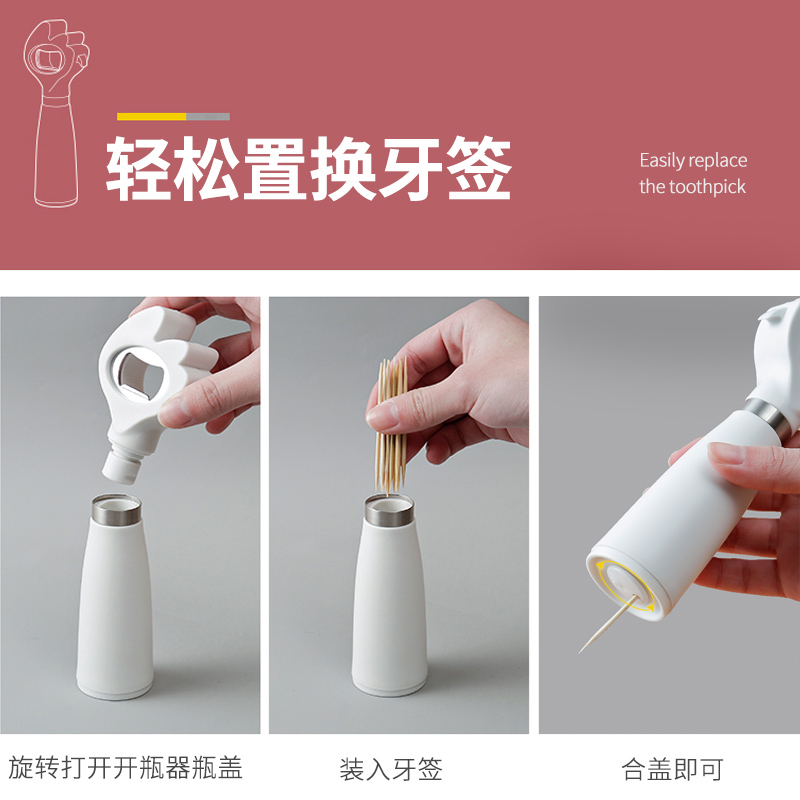 轻松置换牙签

Easily replace the toothpick

旋转打开开瓶器瓶盖

装入牙签

合盖即可