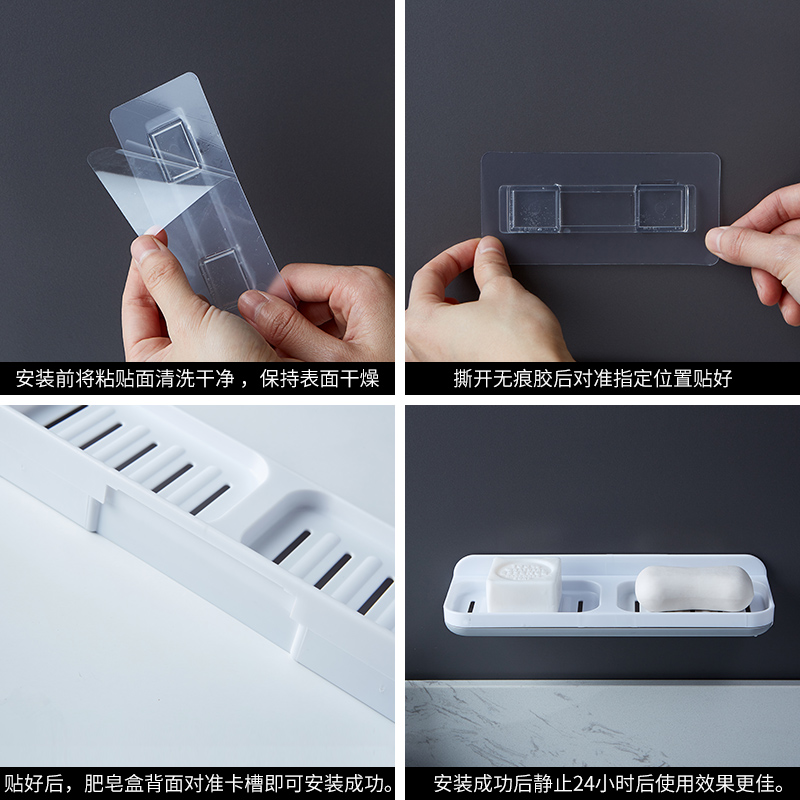 安装前将粘贴面清洗干净，保持表面干燥

撕开无痕胶后对准指定位置贴好

贴好后，肥皂盒背面对准卡槽即可安装成功。

安装成功后静止24小时后使用效果更佳。