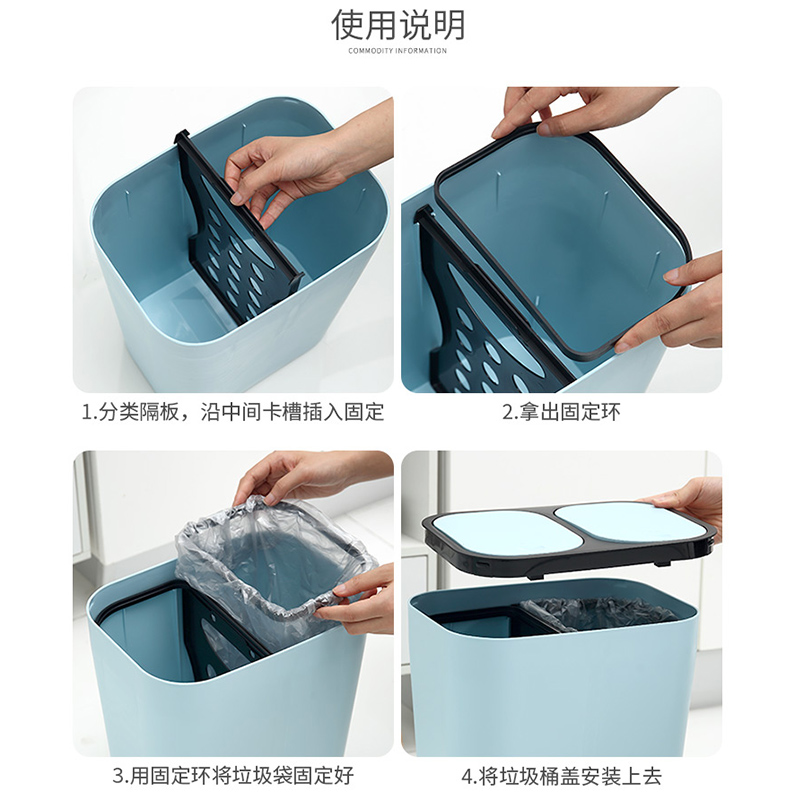 使用说明
COMMODITY INFORMATION

1.分类隔板，沿中间卡槽插入固定

2.拿出固定环

3.用固定环将垃圾袋固定好

4.将垃圾桶盖安装上去